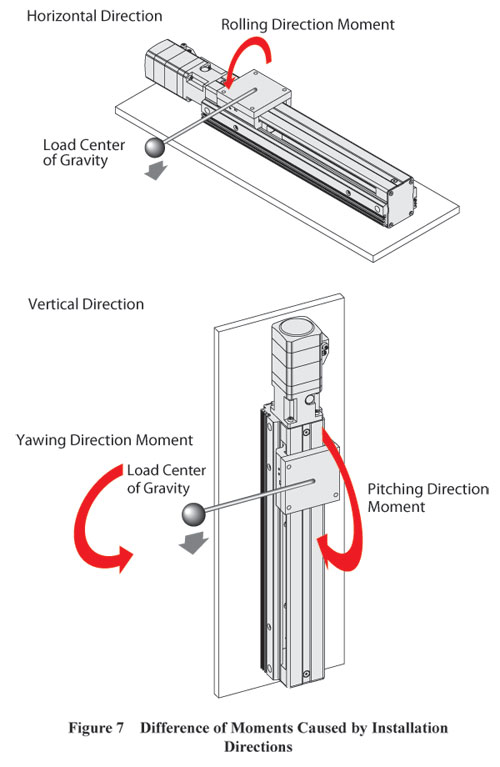 Horizontal Direction

Rolling Direction Moment

Load Center of Gravity

Vertical Direction

Yawing Direction Moment

Load Center of Gravity

Pitching Direction Moment

Figure 7 Difference of Moments Caused by Installation Directions